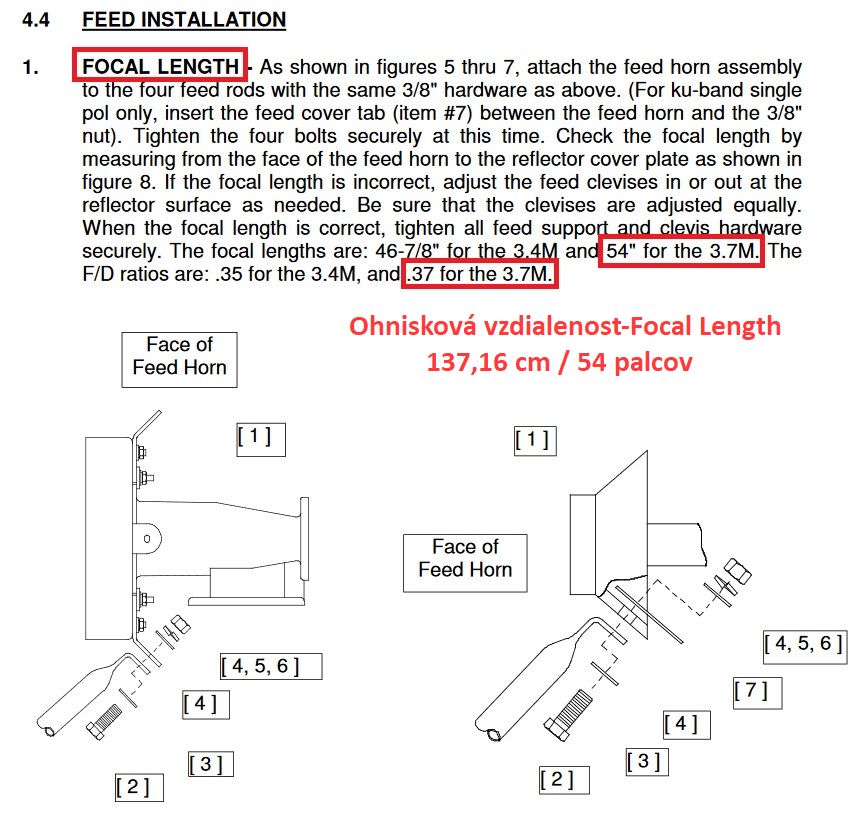 4.4 FEED INSTALLATION

1. FOCAL LENGTH - As shown in figures 5 thru 7, attach the feed horn assembly to the four feed rods with the same 3/8" hardware as above. (For ku-band single pol only, insert the feed cover tab (item #7) between the feed horn and the 3/8" nut). Tighten the four bolts securely at this time. Check the focal length by measuring from the face of the feed horn to the reflector cover plate as shown in figure 8. If the focal length is incorrect, adjust the feed clevises in or out at the reflector surface as needed. Be sure that the clevises are adjusted equally. When the focal length is correct, tighten all feed support and clevis hardware securely. The focal lengths are: 46-7/8" for the 3.4M and 54" for the 3.7M. The F/D ratios are: .35 for the 3.4M, and .37 for the 3.7M.

Ohnisková vzdialenost-Focal Length
137,16 cm / 54 palcov

Face of Feed Horn

[ 1 ]

[ 4, 5, 6 ]

[ 4 ]

[ 3 ]

[ 2 ]

[ 1 ]

Face of Feed Horn

[ 4, 5, 6 ]

[ 7 ]

[ 4 ]

[ 3 ]

[ 2 ]